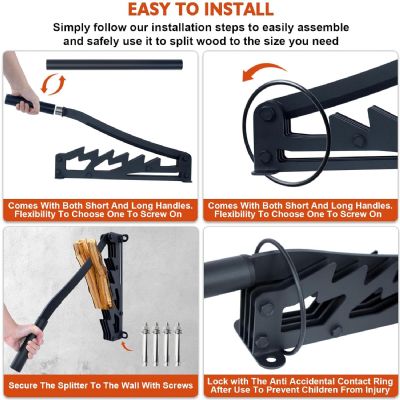 EASY TO INSTALL

Simply follow our installation steps to easily assemble and safely use it to split wood to the size you need

Comes With Both Short And Long Handles. Flexibility To Choose One To Screw On

Comes With Both Short And Long Handles. Flexibility To Choose One To Screw On

Secure The Splitter To The Wall With Screws

Lock with The Anti Accidental Contact Ring After Use To Prevent Children From Injury